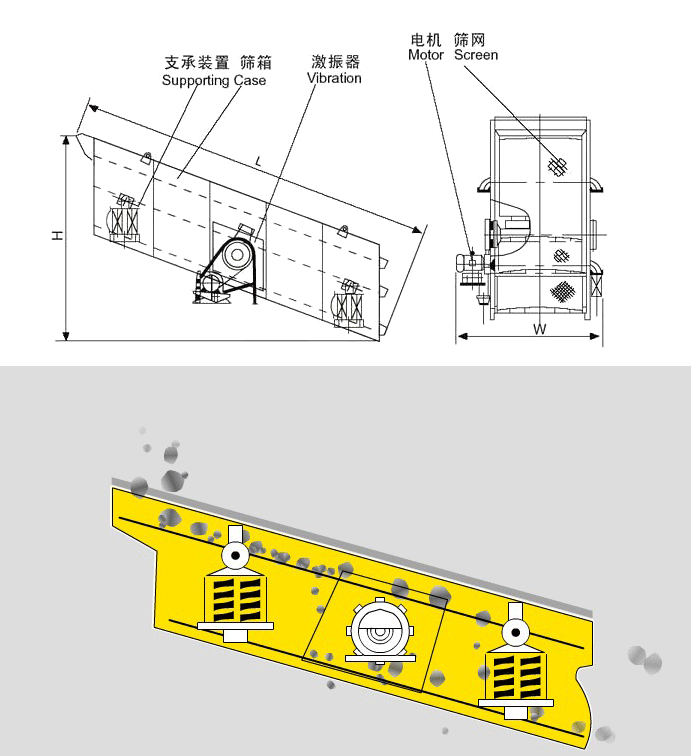 支承装置 筛箱
Supporting Case

激振器
Vibration

电机 筛网
Motor Screen

L

H

W